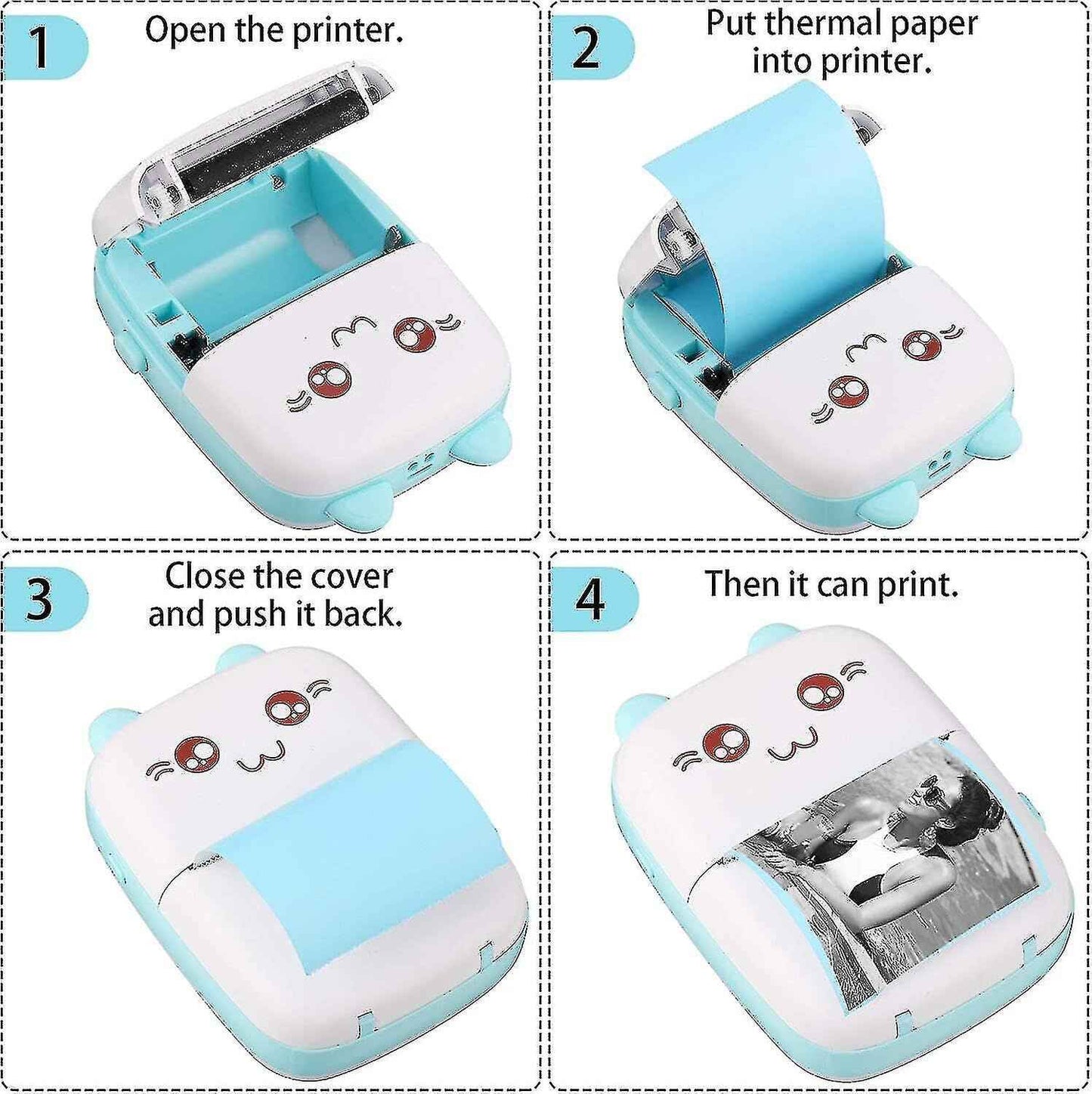 1 Open the printer.

2 Put thermal paper into printer.

3 Close the cover and push it back.

4 Then it can print.