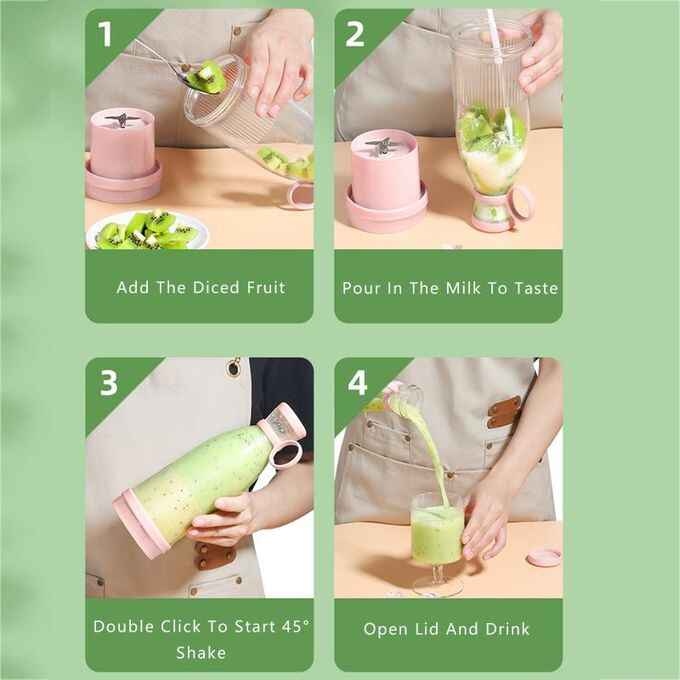 1

Add The Diced Fruit

2

Pour In The Milk To Taste

3

Double Click To Start 45° Shake

4

Open Lid And Drink